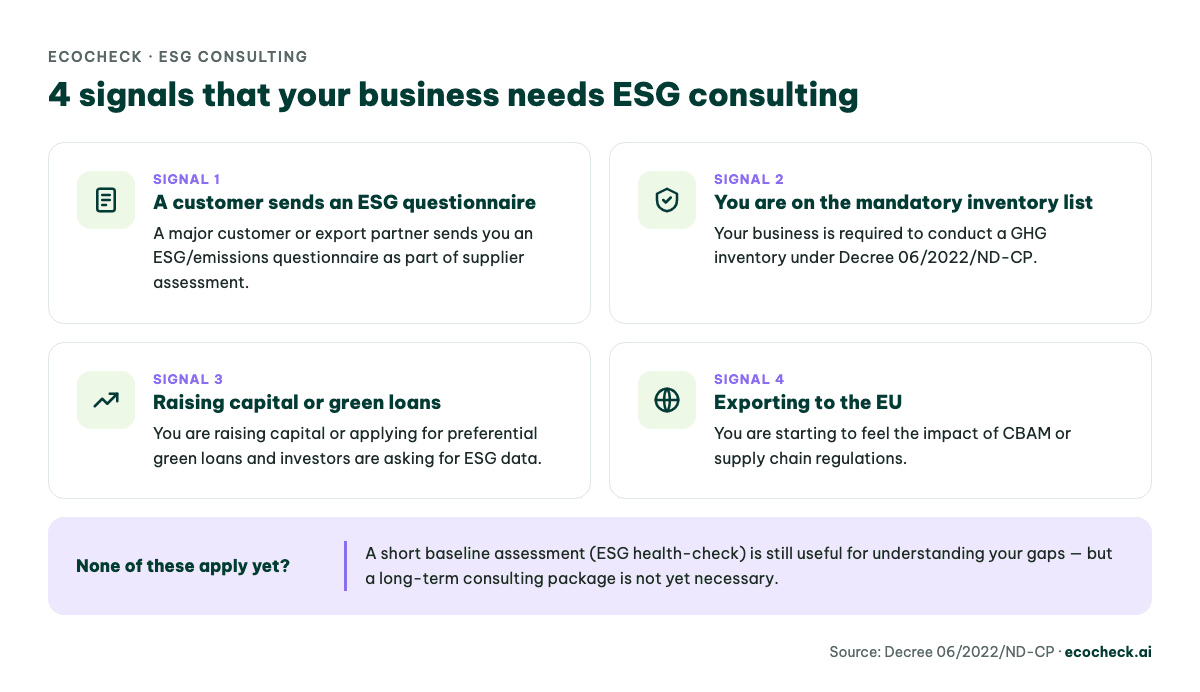 ECOCHECK · ESG CONSULTING

4 signals that your business needs ESG consulting

SIGNAL 1
A customer sends an ESG questionnaire
A major customer or export partner sends you an ESG/emissions questionnaire as part of supplier assessment.

SIGNAL 2
You are on the mandatory inventory list
Your business is required to conduct a GHG inventory under Decree 06/2022/ND-CP.

SIGNAL 3
Raising capital or green loans
You are raising capital or applying for preferential green loans and investors are asking for ESG data.

SIGNAL 4
Exporting to the EU
You are starting to feel the impact of CBAM or supply chain regulations.

None of these apply yet?

A short baseline assessment (ESG health-check) is still useful for understanding your gaps — but a long-term consulting package is not yet necessary.

Source: Decree 06/2022/ND-CP · ecocheck.ai