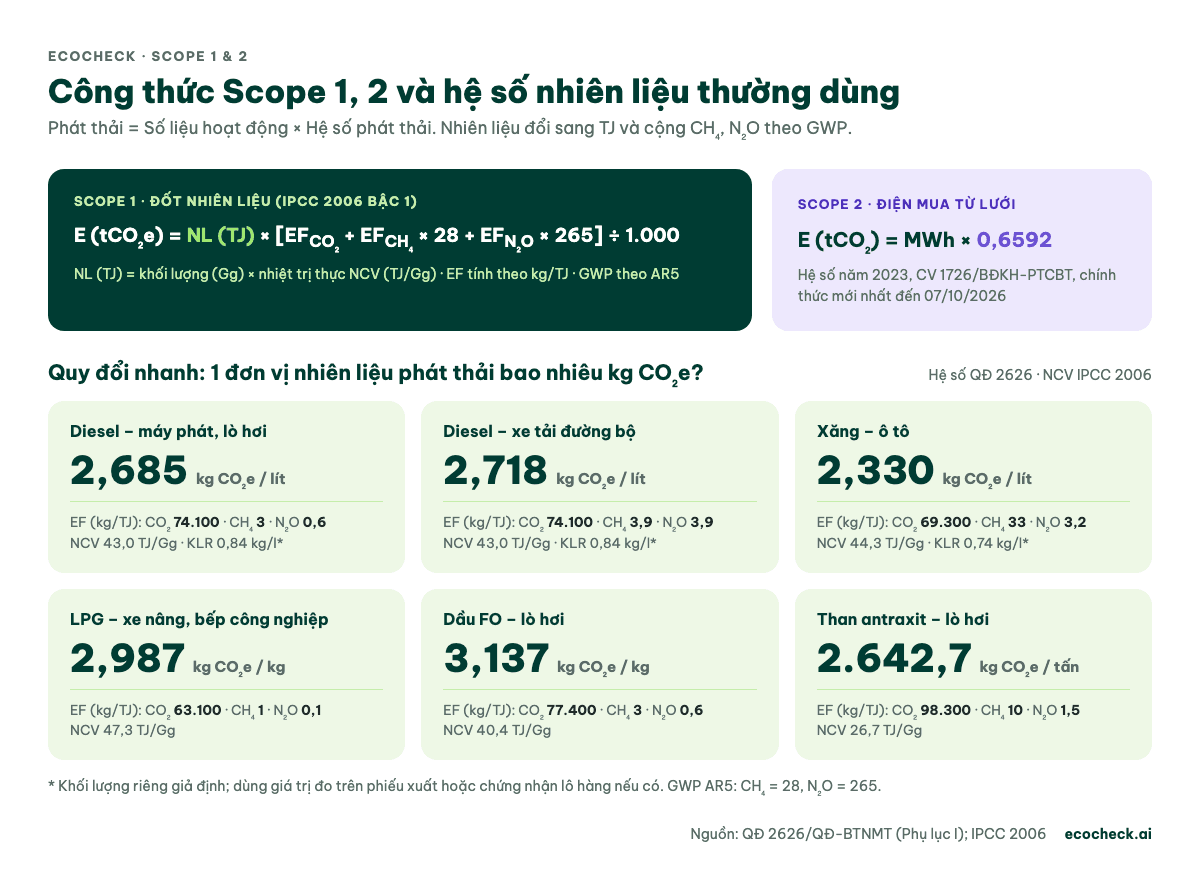 ECOCHECK · SCOPE 1 & 2

Công thức Scope 1, 2 và hệ số nhiên liệu thường dùng

Phát thải = Số liệu hoạt động × Hệ số phát thải. Nhiên liệu đổi sang TJ và cộng $CH_4$, $N_2O$ theo GWP.

SCOPE 1 · ĐỐT NHIÊN LIỆU (IPCC 2006 BẬC 1)

$E (tCO_2e) = NL (TJ) \times [EF_{CO_2} + EF_{CH_4} \times 28 + EF_{N_2O} \times 265] \div 1.000$

NL (TJ) = khối lượng (Gg) × nhiệt trị thực NCV (TJ/Gg) · EF tính theo kg/TJ · GWP theo AR5

SCOPE 2 · ĐIỆN MUA TỪ LƯỚI

$E (tCO_2) = MWh \times 0,6592$

Hệ số năm 2023, CV 1726/BĐKH-PTCBT, chính thức mới nhất đến 07/10/2026

Quy đổi nhanh: 1 đơn vị nhiên liệu phát thải bao nhiêu kg $CO_2e$?

Hệ số QĐ 2626 · NCV IPCC 2006

Diesel – máy phát, lò hơi
2,685 kg $CO_2e$ / lít
EF (kg/TJ): $CO_2$ 74.100 · $CH_4$ 3 · $N_2O$ 0,6
NCV 43,0 TJ/Gg · KLR 0,84 kg/l*

Diesel – xe tải đường bộ
2,718 kg $CO_2e$ / lít
EF (kg/TJ): $CO_2$ 74.100 · $CH_4$ 3,9 · $N_2O$ 3,9
NCV 43,0 TJ/Gg · KLR 0,84 kg/l*

Xăng – ô tô
2,330 kg $CO_2e$ / lít
EF (kg/TJ): $CO_2$ 69.300 · $CH_4$ 33 · $N_2O$ 3,2
NCV 44,3 TJ/Gg · KLR 0,74 kg/l*

LPG – xe nâng, bếp công nghiệp
2,987 kg $CO_2e$ / kg
EF (kg/TJ): $CO_2$ 63.100 · $CH_4$ 1 · $N_2O$ 0,1
NCV 47,3 TJ/Gg

Dầu FO – lò hơi
3,137 kg $CO_2e$ / kg
EF (kg/TJ): $CO_2$ 77.400 · $CH_4$ 3 · $N_2O$ 0,6
NCV 40,4 TJ/Gg

Than antraxit – lò hơi
2.642,7 kg $CO_2e$ / tấn
EF (kg/TJ): $CO_2$ 98.300 · $CH_4$ 10 · $N_2O$ 1,5
NCV 26,7 TJ/Gg

* Khối lượng riêng giả định; dùng giá trị đo trên phiếu xuất hoặc chứng nhận lô hàng nếu có. GWP AR5: $CH_4$ = 28, $N_2O$ = 265.

Nguồn: QĐ 2626/QĐ-BTNMT (Phụ lục I); IPCC 2006 ecocheck.ai